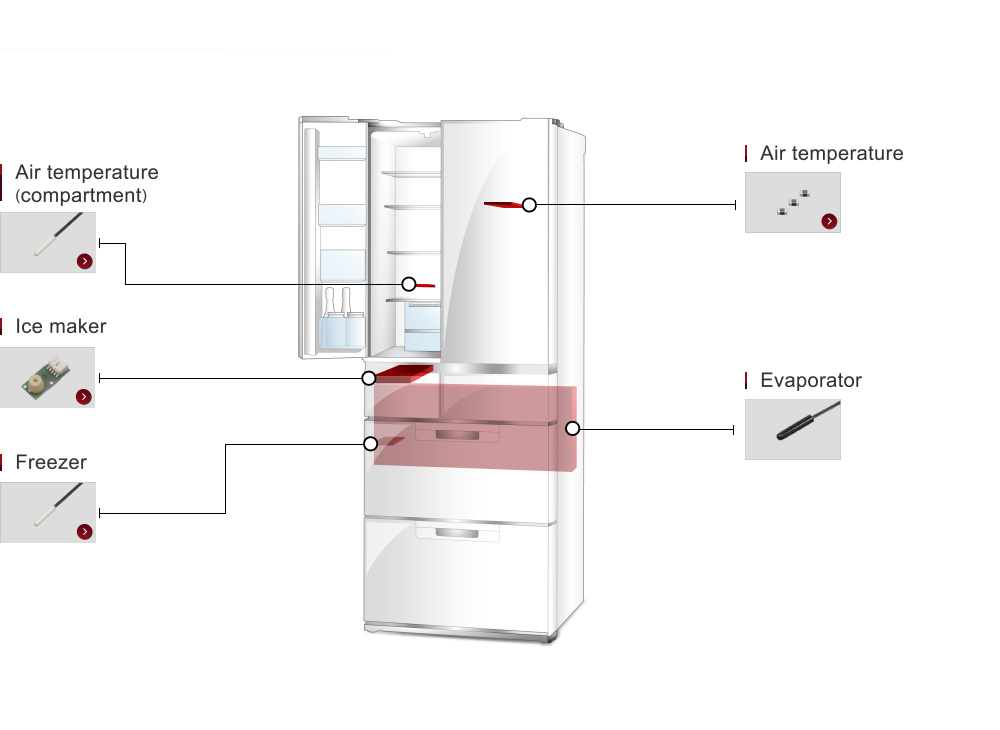 Air temperature
(compartment)

Ice maker

Freezer

Air temperature

Evaporator